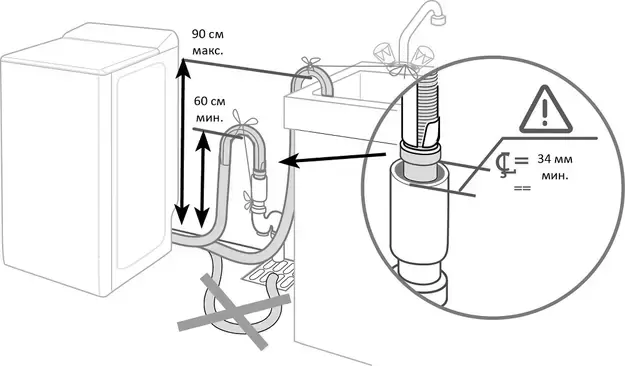 90 см
макс.

60 см
мин.

34 мм
мин.